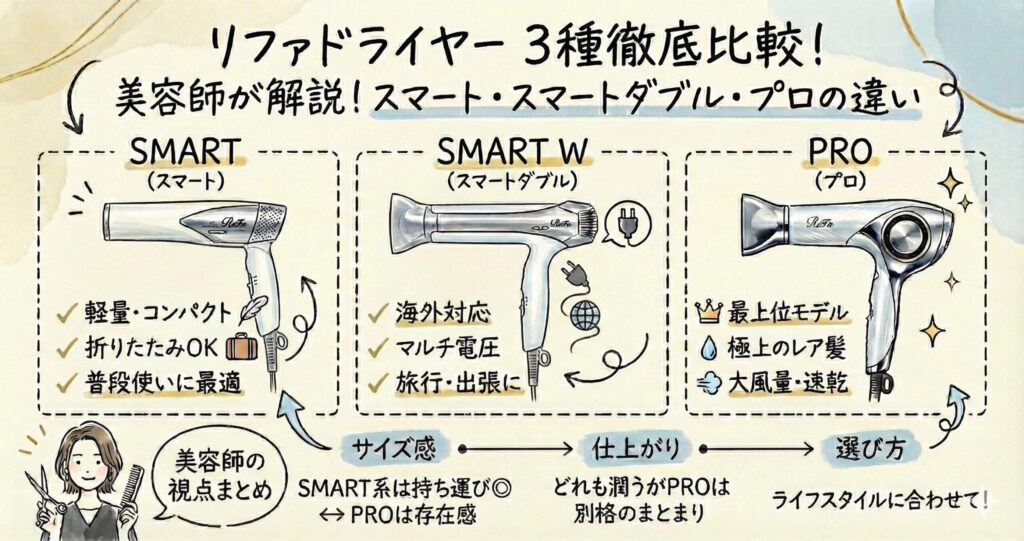 リファドライヤー 3種徹底比較!

美容師が解説!スマート・スマートダブル・プロの違い

SMART
(スマート)

ReFa

✓ 軽量・コンパクト
✓ 折りたたみOK
✓ 普段使いに最適

SMART W
(スマートダブル)

ReFa

✓ 海外対応
✓ マルチ電圧
✓ 旅行・出張に

PRO
(プロ)

ReFa

最上位モデル
極上のレア髪
大風量・速乾

美容師の視点まとめ

サイズ感
SMART系は持ち運び◎
↔ PROは存在感

仕上がり
どれも潤うがPROは別格のまとまり

選び方
ライフスタイルに合わせて!